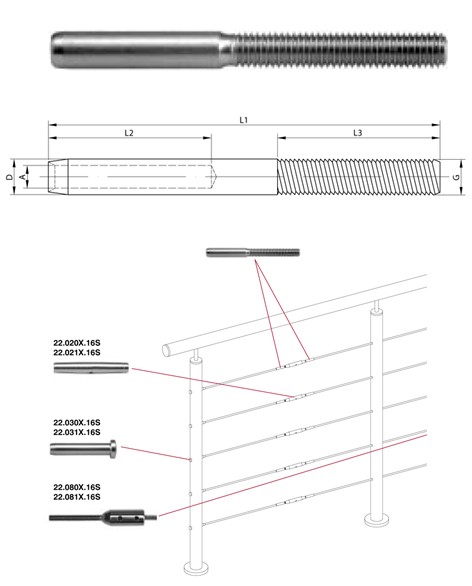 L1

L2

L3

D

A

G

22.020X.16S
22.021X.16S

22.030X.16S
22.031X.16S

22.080X.16S
22.081X.16S